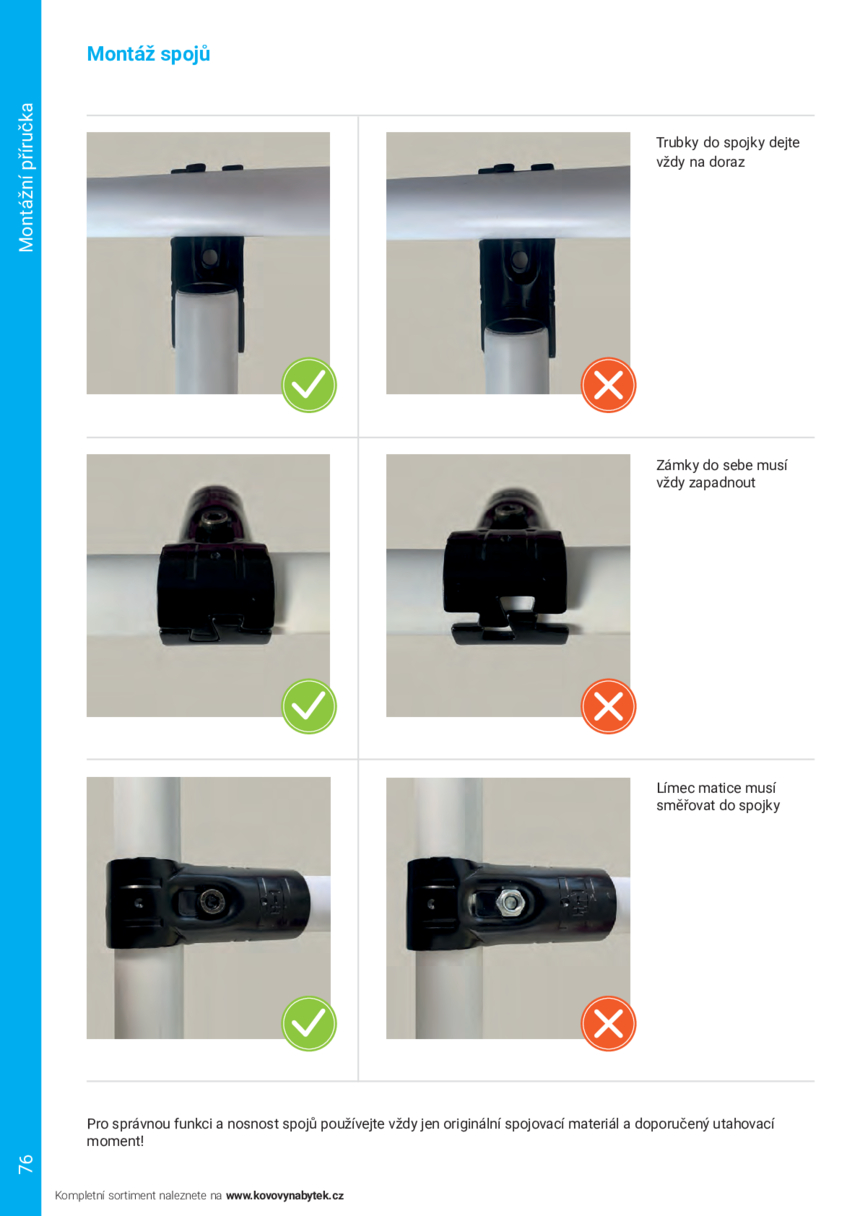 Montážní příručka

Montáž spojů

Trubky do spojky dejte vždy na doraz

Zámky do sebe musí vždy zapadnout

Límec matice musí směřovat do spojky

Pro správnou funkci a nosnost spojů používejte vždy jen originální spojovací materiál a doporučený utahovací moment!

76

Kompletní sortiment naleznete na www.kovovynabytek.cz