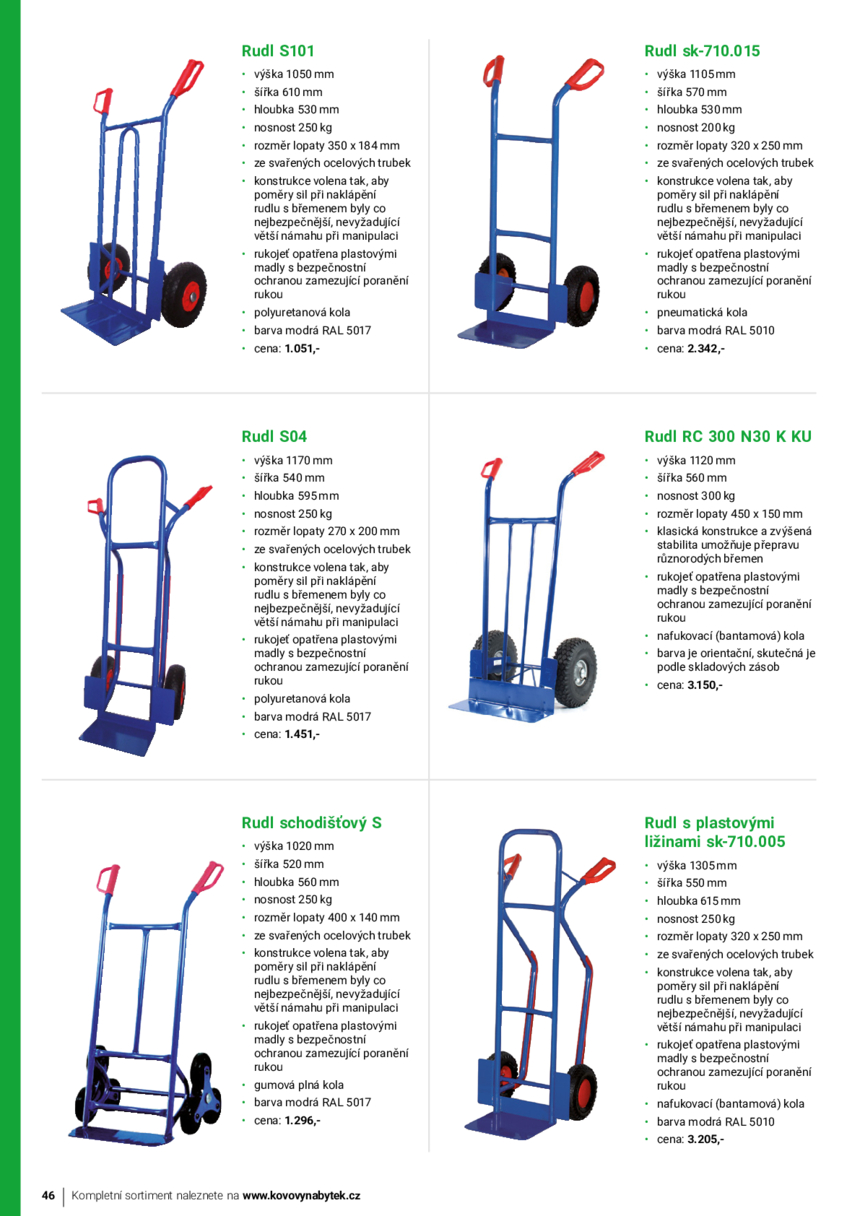 Rudl S101
• výška 1050 mm
• šířka 610 mm
• hloubka 530 mm
• nosnost 250 kg
• rozměr lopaty 350 x 184 mm
• ze svařených ocelových trubek
• konstrukce volena tak, aby poměry sil při naklápění rudlu s břemenem byly co nejbezpečnější, nevyžadující větší námahu při manipulaci
• rukojeť opatřena plastovými madly s bezpečnostní ochranou zamezující poranění rukou
• polyuretanová kola
• barva modrá RAL 5017
• cena: 1.051,-

Rudl sk-710.015
• výška 1105 mm
• šířka 570 mm
• hloubka 530 mm
• nosnost 200 kg
• rozměr lopaty 320 x 250 mm
• ze svařených ocelových trubek
• konstrukce volena tak, aby poměry sil při naklápění rudlu s břemenem byly co nejbezpečnější, nevyžadující větší námahu při manipulaci
• rukojeť opatřena plastovými madly s bezpečnostní ochranou zamezující poranění rukou
• pneumatická kola
• barva modrá RAL 5010
• cena: 2.342,-

Rudl S04
• výška 1170 mm
• šířka 540 mm
• hloubka 595 mm
• nosnost 250 kg
• rozměr lopaty 270 x 200 mm
• ze svařených ocelových trubek
• konstrukce volena tak, aby poměry sil při naklápění rudlu s břemenem byly co nejbezpečnější, nevyžadující větší námahu při manipulaci
• rukojeť opatřena plastovými madly s bezpečnostní ochranou zamezující poranění rukou
• polyuretanová kola
• barva modrá RAL 5017
• cena: 1.451,-

Rudl RC 300 N30 K KU
• výška 1120 mm
• šířka 560 mm
• nosnost 300 kg
• rozměr lopaty 450 x 150 mm
• klasická konstrukce a zvýšená stabilita umožňuje přepravu různorodých břemen
• rukojeť opatřena plastovými madly s bezpečnostní ochranou zamezující poranění rukou
• nafukovací (bantamová) kola
• barva je orientační, skutečná je podle skladových zásob
• cena: 3.150,-

Rudl schodišťový S
• výška 1020 mm
• šířka 520 mm
• hloubka 560 mm
• nosnost 250 kg
• rozměr lopaty 400 x 140 mm
• ze svařených ocelových trubek
• konstrukce volena tak, aby poměry sil při naklápění rudlu s břemenem byly co nejbezpečnější, nevyžadující větší námahu při manipulaci
• rukojeť opatřena plastovými madly s bezpečnostní ochranou zamezující poranění rukou
• gumová plná kola
• barva modrá RAL 5017
• cena: 1.296,-

Rudl s plastovými ližinami sk-710.005
• výška 1305 mm
• šířka 550 mm
• hloubka 615 mm
• nosnost 250 kg
• rozměr lopaty 320 x 250 mm
• ze svařených ocelových trubek
• konstrukce volena tak, aby poměry sil při naklápění rudlu s břemenem byly co nejbezpečnější, nevyžadující větší námahu při manipulaci
• rukojeť opatřena plastovými madly s bezpečnostní ochranou zamezující poranění rukou
• nafukovací (bantamová) kola
• barva modrá RAL 5010
• cena: 3.205,-

46 | Kompletní sortiment naleznete na www.kovovynabytek.cz