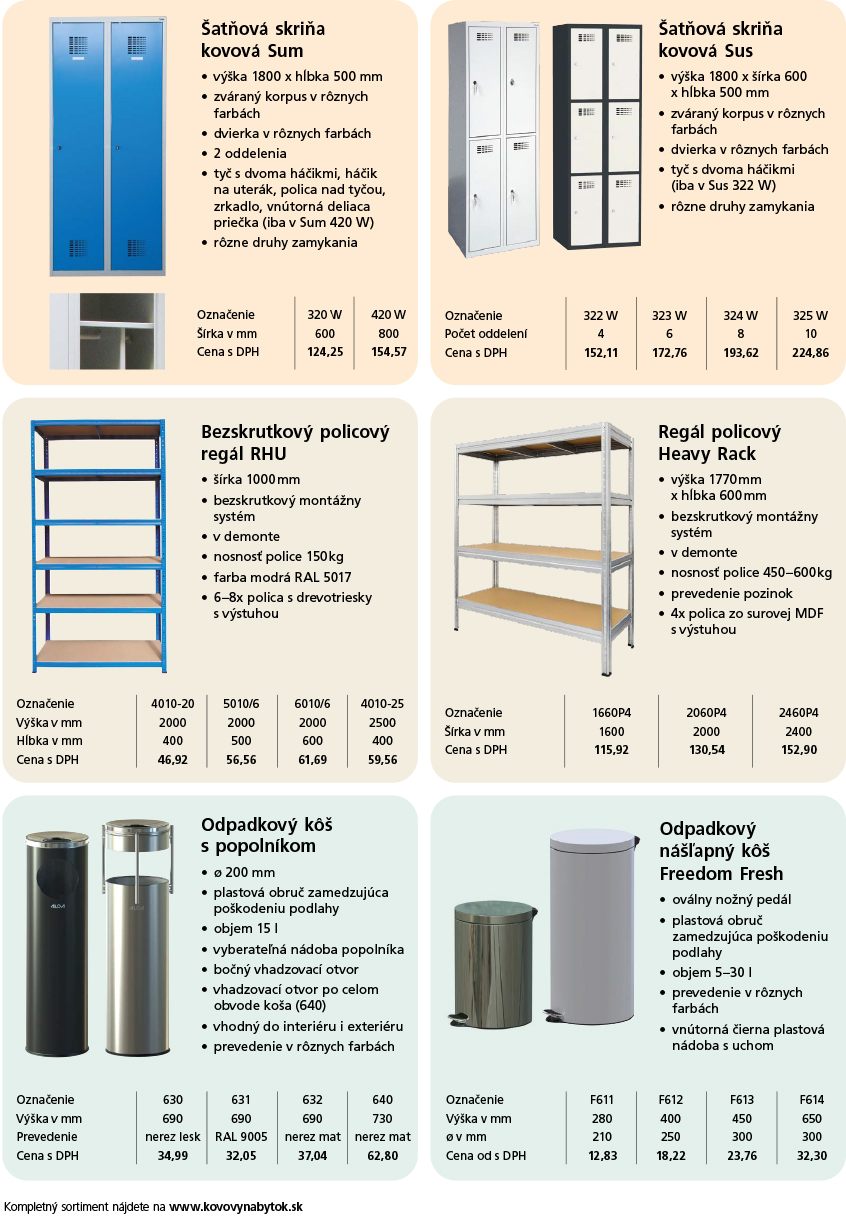 Šatňová skriňa kovová Sum

• výška 1800 x hĺbka 500 mm
• zváraný korpus v rôznych farbách
• dvierka v rôznych farbách
• 2 oddelenia
• tyč s dvoma háčikmi, háčik na uterák, polica nad tyčou, zrkadlo, vnútorná deliaca priečka (iba v Sum 420 W)
• rôzne druhy zamykania

| Označenie | 320 W | 420 W |
|---|---|---|
| Šírka v mm | 600 | 800 |
| Cena s DPH | 124,25 | 154,57 |

Šatňová skriňa kovová Sus

• výška 1800 x šírka 600 x hĺbka 500 mm
• zváraný korpus v rôznych farbách
• dvierka v rôznych farbách
• tyč s dvoma háčikmi (iba v Sus 322 W)
• rôzne druhy zamykania

| Označenie | 322 W | 323 W | 324 W | 325 W |
|---|---|---|---|---|
| Počet oddelení | 4 | 6 | 8 | 10 |
| Cena s DPH | 152,11 | 172,76 | 193,62 | 224,86 |

Bezskrutkový policový regál RHU

• šírka 1000 mm
• bezskrutkový montážny systém
• v demonte
• nosnosť police 150 kg
• farba modrá RAL 5017
• 6–8x polica s drevotriesky s výstuhou

| Označenie | 4010-20 | 5010/6 | 6010/6 | 4010-25 |
|---|---|---|---|---|
| Výška v mm | 2000 | 2000 | 2000 | 2500 |
| Hĺbka v mm | 400 | 500 | 600 | 400 |
| Cena s DPH | 46,92 | 56,56 | 61,69 | 59,56 |

Regál policový Heavy Rack

• výška 1770 mm x hĺbka 600 mm
• bezskrutkový montážny systém
• v demonte
• nosnosť police 450–600 kg
• prevedenie pozinok
• 4x polica zo surovej MDF s výstuhou

| Označenie | 1660P4 | 2060P4 | 2460P4 |
|---|---|---|---|
| Šírka v mm | 1600 | 2000 | 2400 |
| Cena s DPH | 115,92 | 130,54 | 152,90 |

Odpadkový kôš s popolníkom

• ø 200 mm
• plastová obruč zamedzujúca poškodeniu podlahy
• objem 15 l
• vyberateľná nádoba popolníka
• bočný vhadzovací otvor
• vhadzovací otvor po celom obvode koša (640)
• vhodný do interiéru i exteriéru
• prevedenie v rôznych farbách

| Označenie | 630 | 631 | 632 | 640 |
|---|---|---|---|---|
| Výška v mm | 690 | 690 | 690 | 730 |
| Prevedenie | nerez lesk | RAL 9005 | nerez mat | nerez mat |
| Cena s DPH | 34,99 | 32,05 | 37,04 | 62,80 |

Odpadkový nášľapný kôš Freedom Fresh

• oválny nožný pedál
• plastová obruč zamedzujúca poškodeniu podlahy
• objem 5–30 l
• prevedenie v rôznych farbách
• vnútorná čierna plastová nádoba s uchom

| Označenie | F611 | F612 | F613 | F614 |
|---|---|---|---|---|
| Výška v mm | 280 | 400 | 450 | 650 |
| ø v mm | 210 | 250 | 300 | 300 |
| Cena od s DPH | 12,83 | 18,22 | 23,76 | 32,30 |

Kompletný sortiment nájdete na www.kovovynabytok.sk