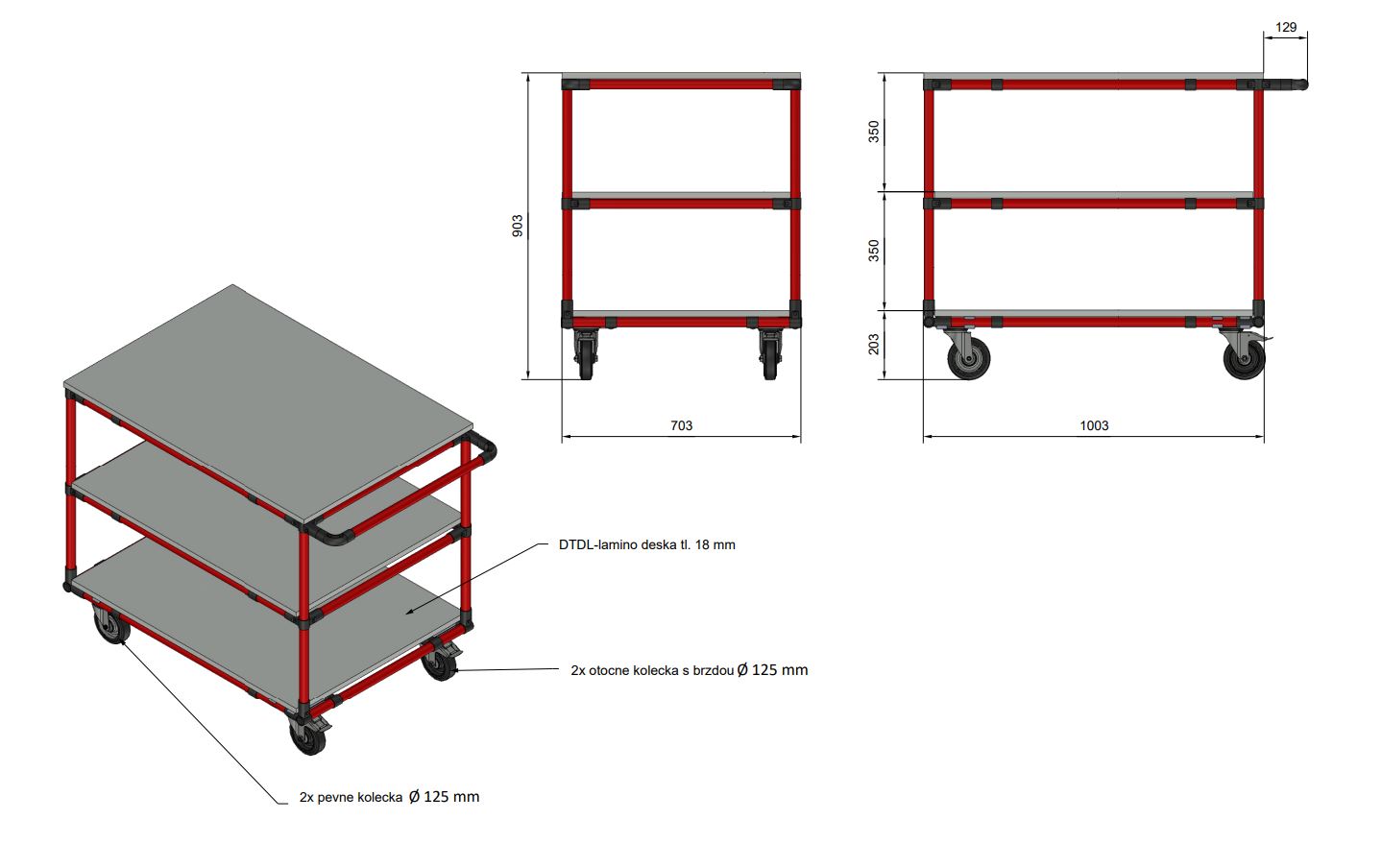 129

903

350

350

203

703

1003

DTDL-lamino deska tl. 18 mm

2x otocne kolecka s brzdou Ø 125 mm

2x pevne kolecka Ø 125 mm